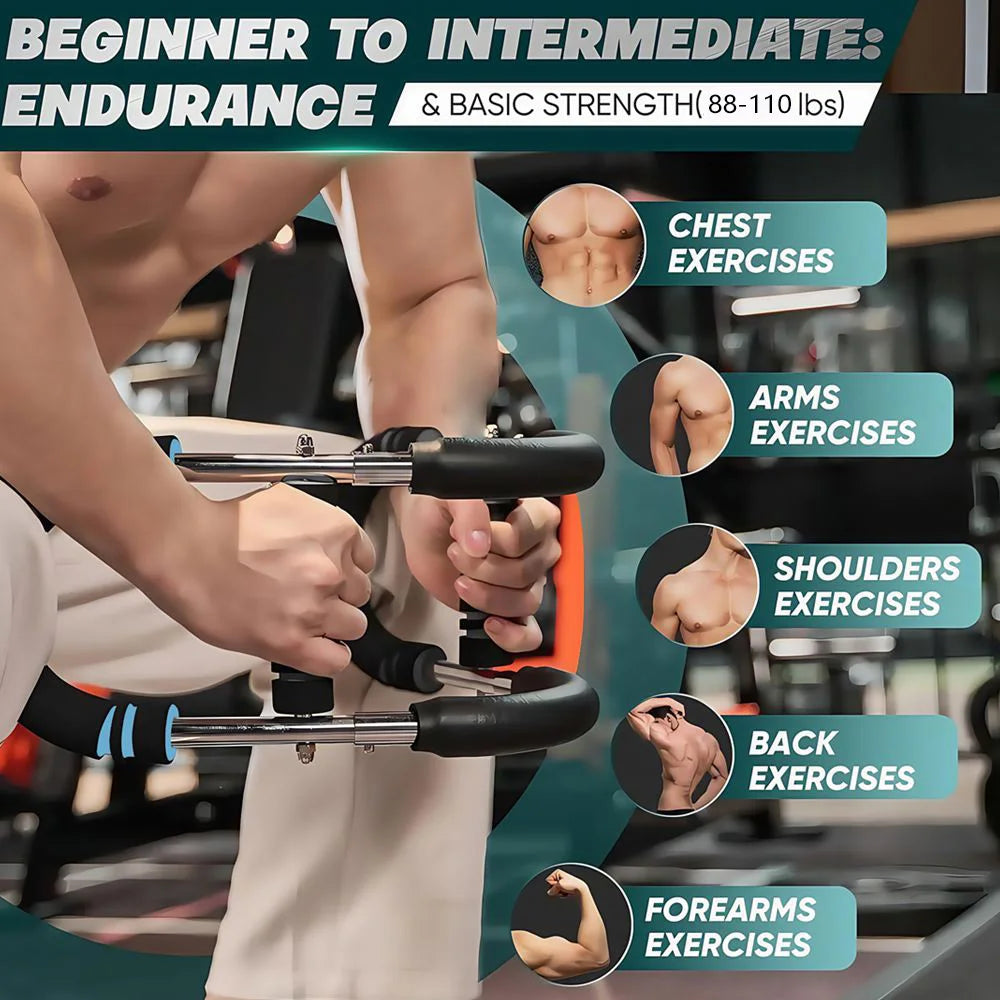 BEGINNER TO INTERMEDIATE:
ENDURANCE & BASIC STRENGTH( 88-110 lbs)

CHEST EXERCISES

ARMS EXERCISES

SHOULDERS EXERCISES

BACK EXERCISES

FOREARMS EXERCISES