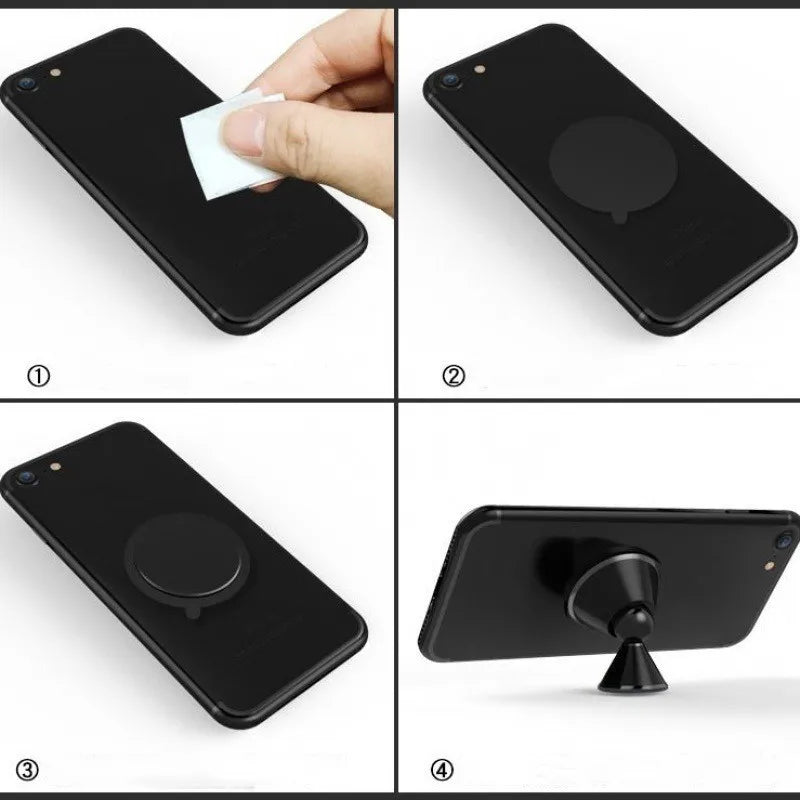 ①

②

③

④