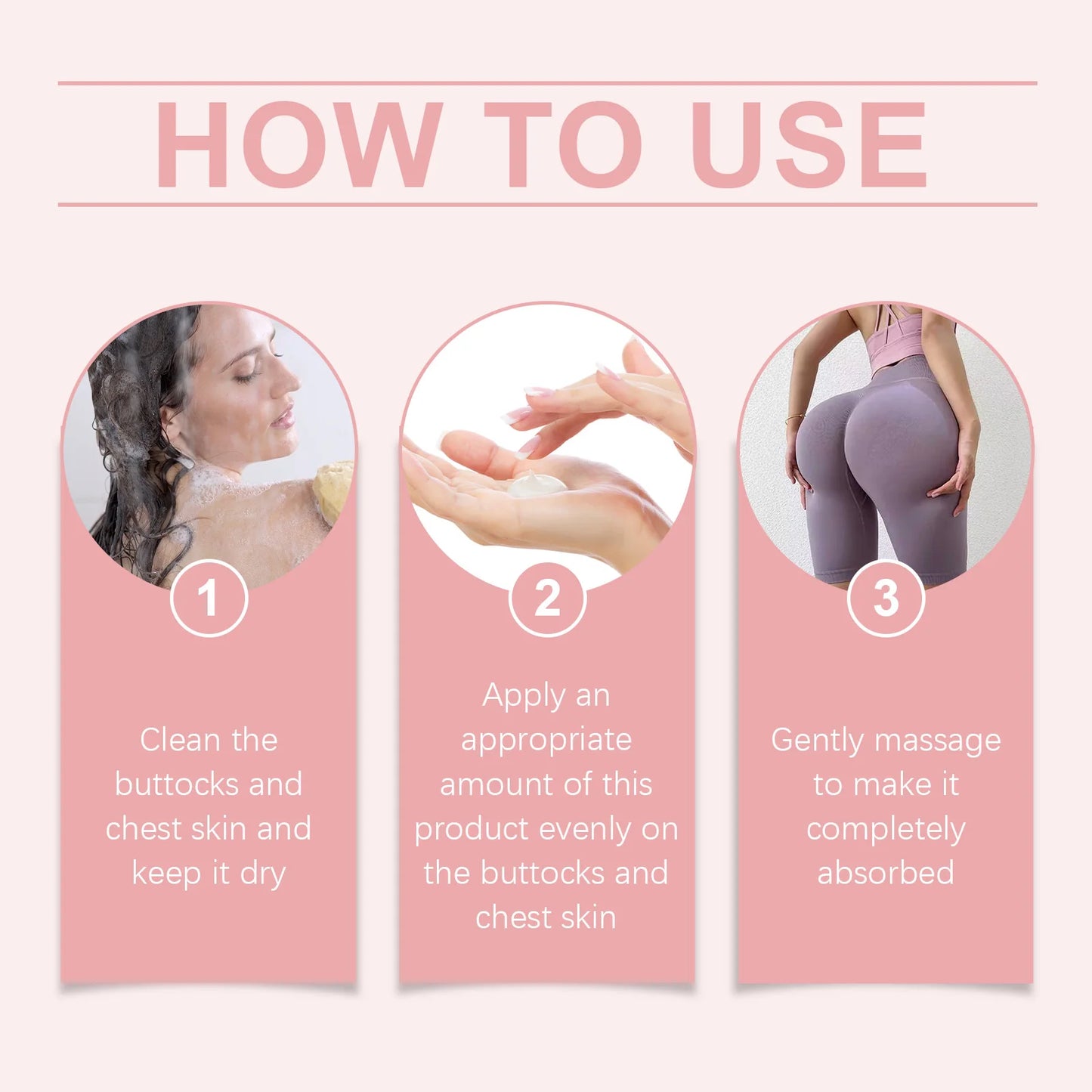 HOW TO USE

1

Clean the buttocks and chest skin and keep it dry

2

Apply an appropriate amount of this product evenly on the buttocks and chest skin

3

Gently massage to make it completely absorbed