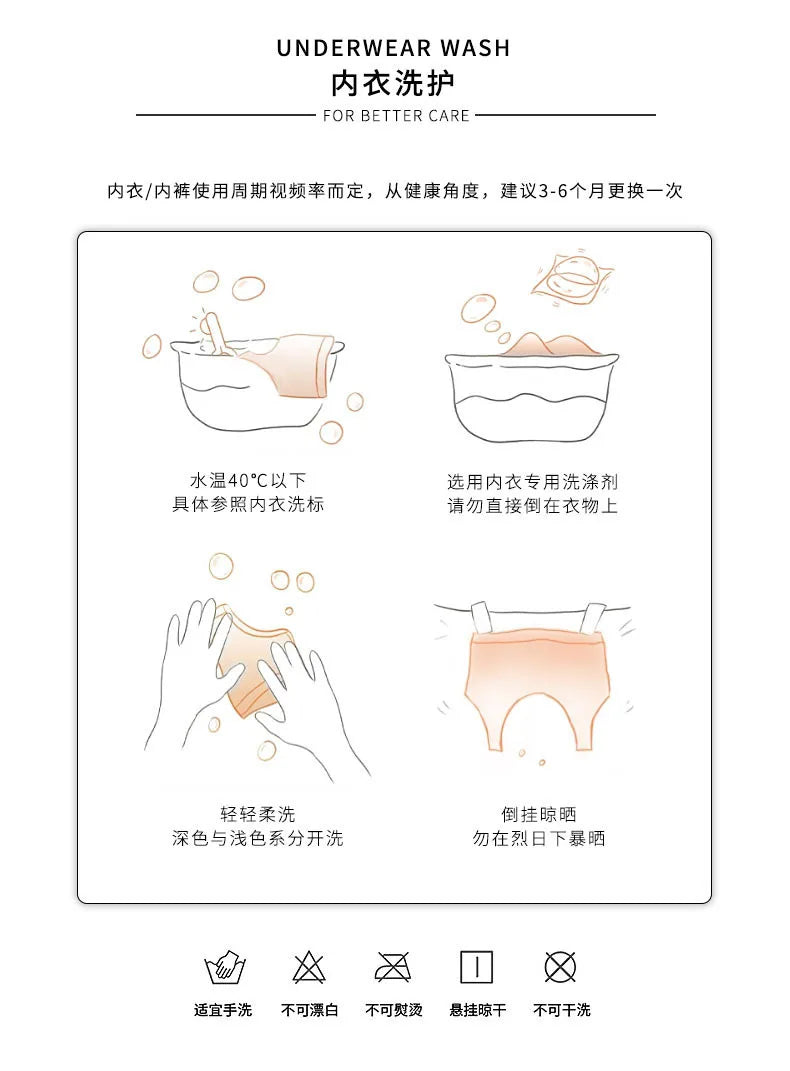 UNDERWEAR WASH
内衣洗护
FOR BETTER CARE

内衣/内裤使用周期视频率而定，从健康角度，建议3-6个月更换一次

水温40°C以下
具体参照内衣洗标

选用内衣专用洗涤剂
请勿直接倒在衣物上

轻轻柔洗
深色与浅色系分开洗

倒挂晾晒
勿在烈日下暴晒

适宜手洗
不可漂白
不可熨烫
悬挂晾干
不可干洗