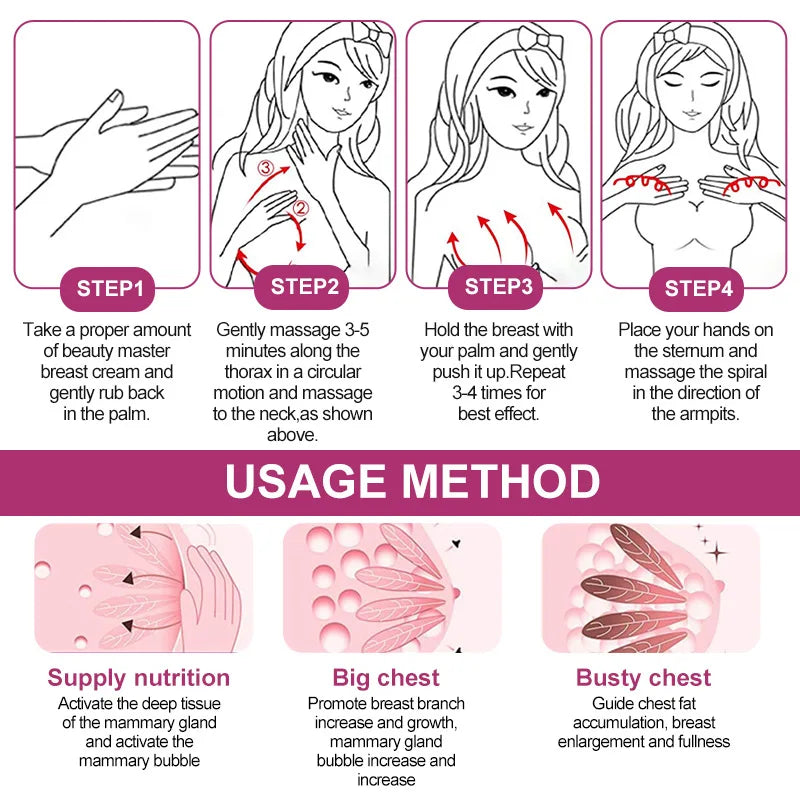 ③
②

STEP1
Take a proper amount of beauty master breast cream and gently rub back in the palm.

STEP2
Gently massage 3-5 minutes along the thorax in a circular motion and massage to the neck,as shown above.

STEP3
Hold the breast with your palm and gently push it up.Repeat 3-4 times for best effect.

STEP4
Place your hands on the sternum and massage the spiral in the direction of the armpits.

USAGE METHOD

Supply nutrition
Activate the deep tissue of the mammary gland and activate the mammary bubble

Big chest
Promote breast branch increase and growth, mammary gland bubble increase and increase

Busty chest
Guide chest fat accumulation, breast enlargement and fullness